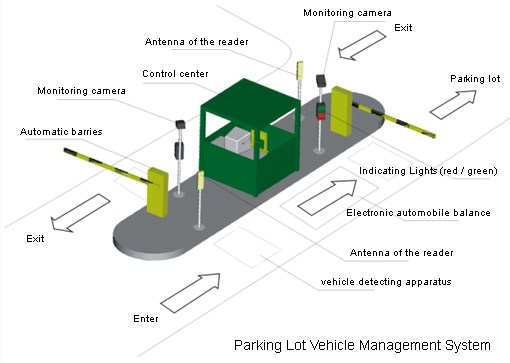 Monitoring camera

Exit

Antenna of the reader

Control center

Parking lot

Monitoring camera

Automatic barries

Indicating Lights (red / green)

Electronic automobile balance

Exit

Antenna of the reader

vehicle detecting apparatus

Enter

Parking Lot Vehicle Management System